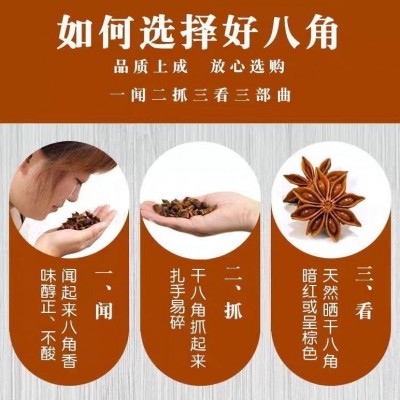 如何选择好八角

品质上成　放心选购

一闻二抓三看三部曲

一、闻

闻起来八角香味醇正、不酸

二、抓

干八角抓起来扎手易碎

三、看

天然晒干八角暗红或呈棕色