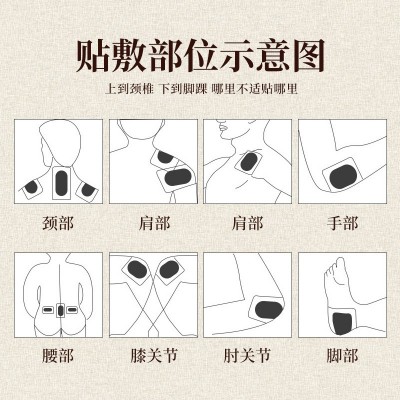 贴敷部位示意图

上到颈椎 下到脚踝 哪里不适贴哪里

颈部

肩部

肩部

手部

腰部

膝关节

肘关节

脚部