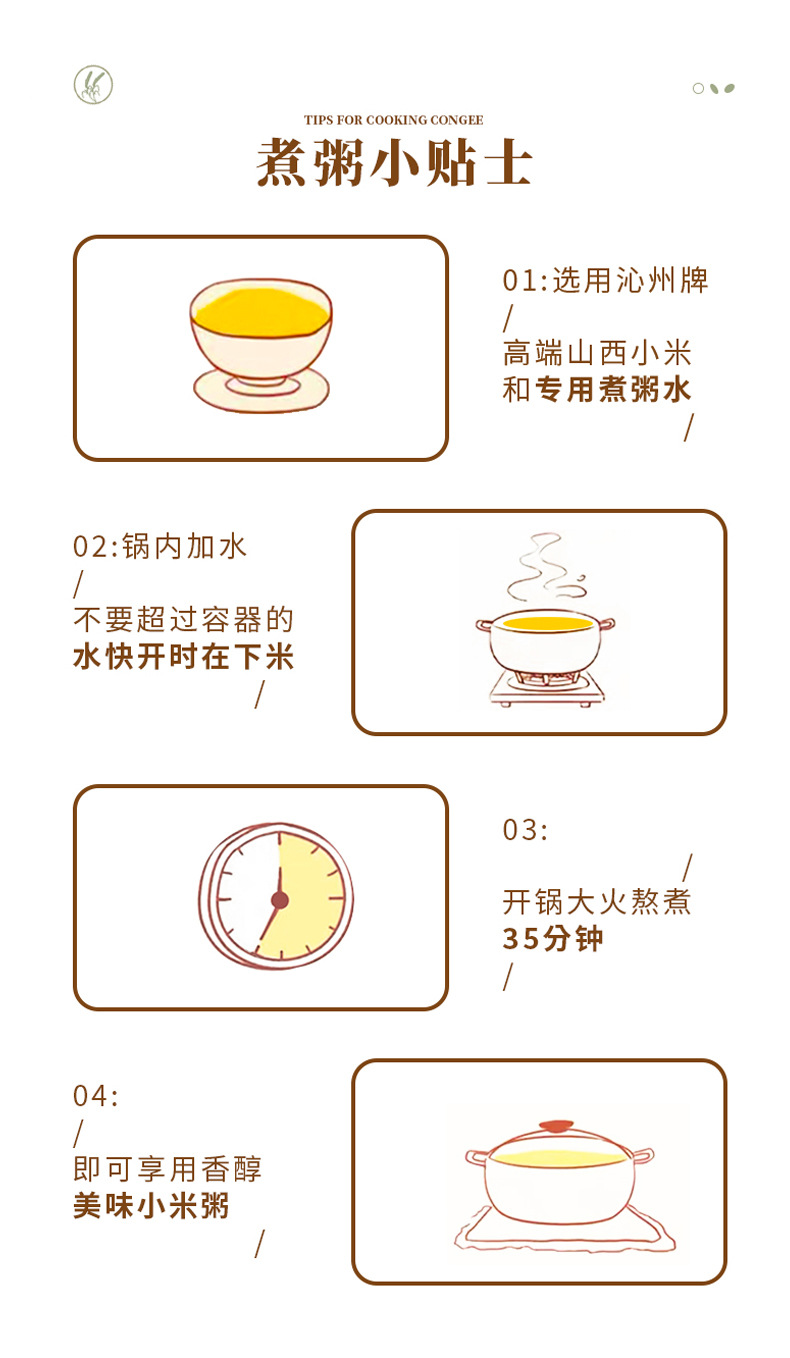 TIPS FOR COOKING CONGEE

煮粥小贴士

01:选用沁州牌
/
高端山西小米
和专用煮粥水
/

02:锅内加水
/
不要超过容器的
水快开时在下米
/

03:
/
开锅大火熬煮
35分钟
/

04:
/
即可享用香醇
美味小米粥
/