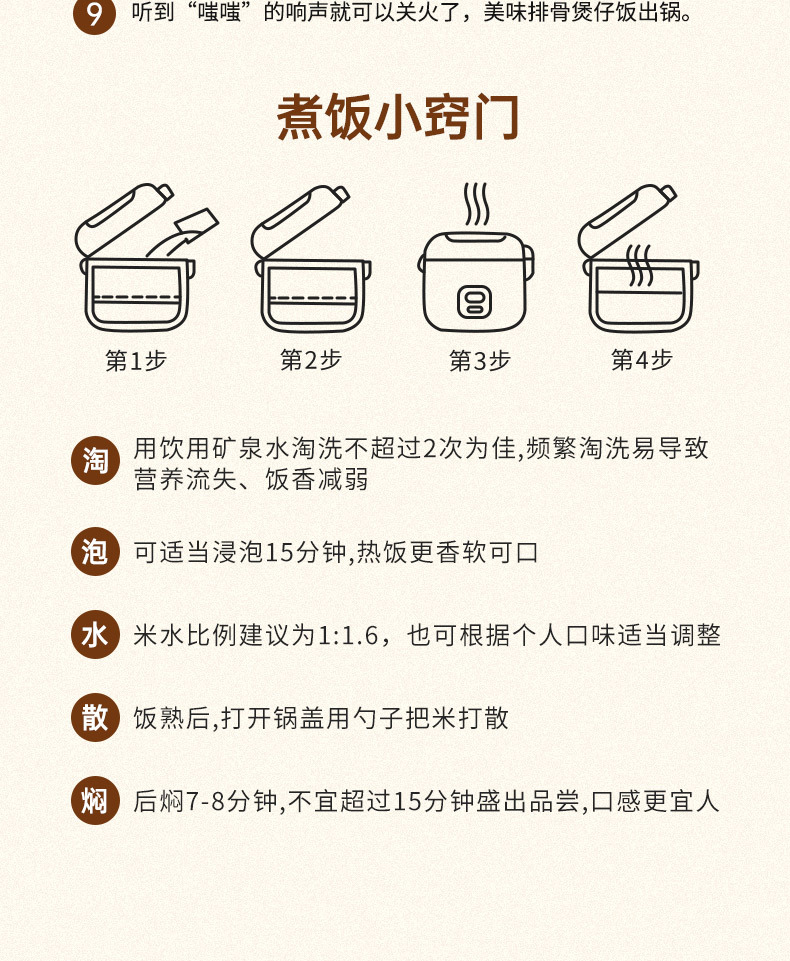 9 听到“嗤嗤”的响声就可以关火了，美味排骨煲仔饭出锅。

煮饭小窍门

第1步

第2步

第3步

第4步

淘 用饮用矿泉水淘洗不超过2次为佳,频繁淘洗易导致营养流失、饭香减弱

泡 可适当浸泡15分钟,热饭更香软可口

水 米水比例建议为1:1.6，也可根据个人口味适当调整

散 饭熟后,打开锅盖用勺子把米打散

焖 后焖7-8分钟,不宜超过15分钟盛出品尝,口感更宜人