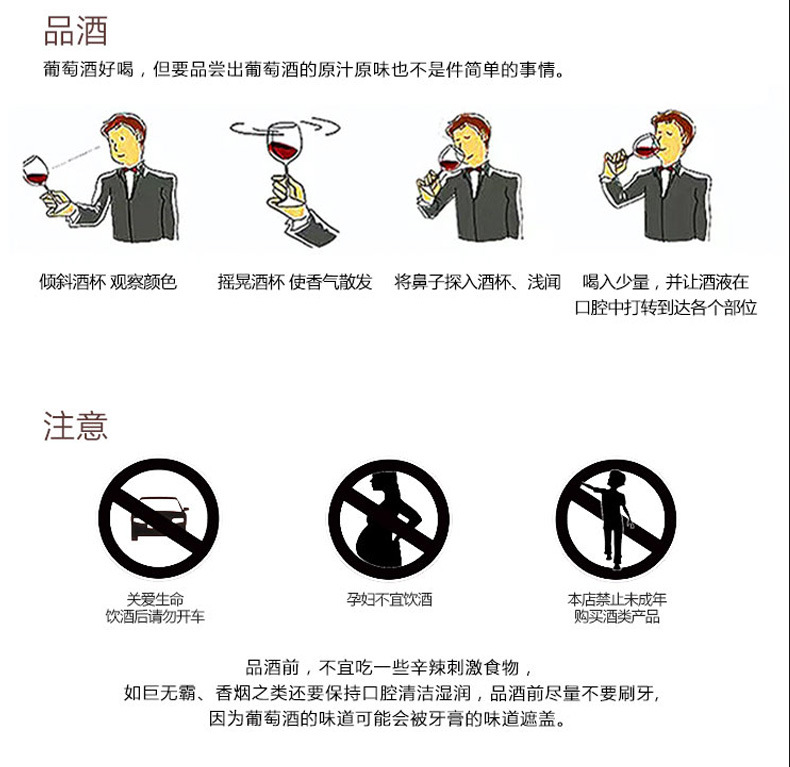 品酒

葡萄酒好喝，但要品尝出葡萄酒的原汁原味也不是件简单的事情。

倾斜酒杯 观察颜色

摇晃酒杯 使香气散发

将鼻子探入酒杯、浅闻

喝入少量，并让酒液在口腔中打转到达各个部位

注意

关爱生命
饮酒后请勿开车

孕妇不宜饮酒

本店禁止未成年
购买酒类产品

品酒前，不宜吃一些辛辣刺激食物，
如巨无霸、香烟之类还要保持口腔清洁湿润，品酒前尽量不要刷牙，
因为葡萄酒的味道可能会被牙膏的味道遮盖。