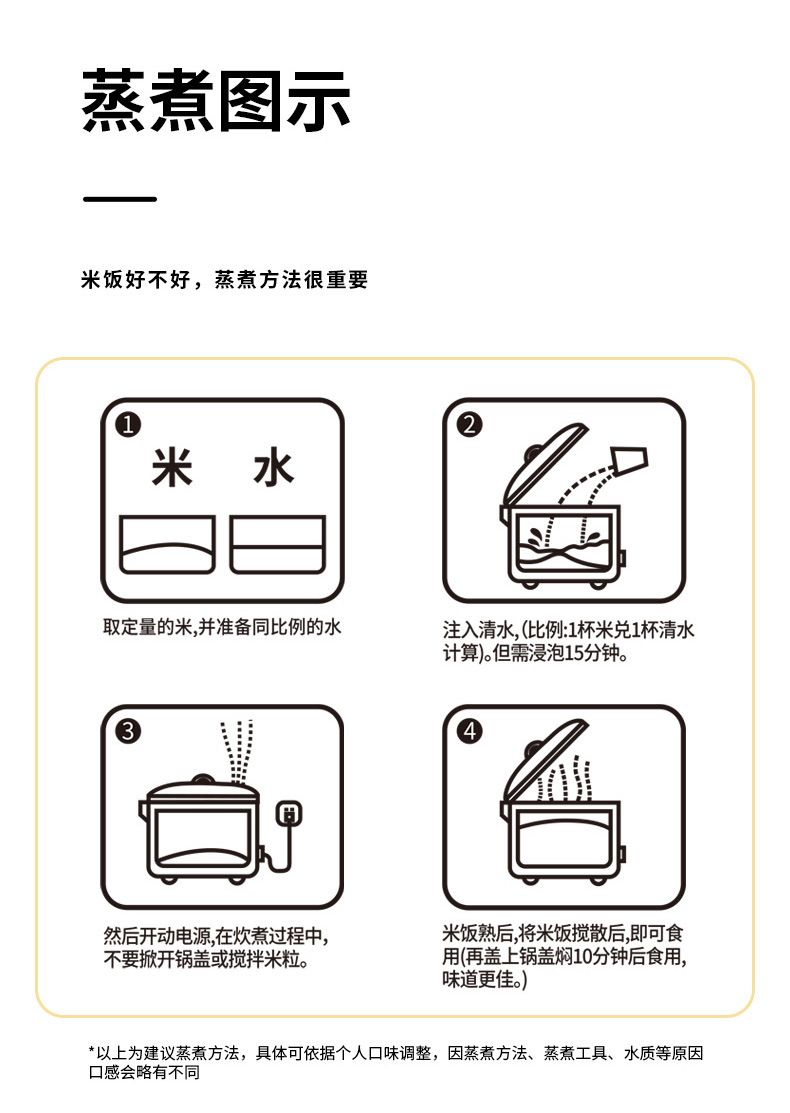 蒸煮图示

米饭好不好，蒸煮方法很重要

1
米 水

取定量的米,并准备同比例的水

2

注入清水,(比例:1杯米兑1杯清水计算)。但需浸泡15分钟。

3

然后开动电源,在炊煮过程中,不要掀开锅盖或搅拌米粒。

4

米饭熟后,将米饭搅散后,即可食用(再盖上锅盖焖10分钟后食用,味道更佳。)

*以上为建议蒸煮方法，具体可依据个人口味调整，因蒸煮方法、蒸煮工具、水质等原因口感会略有不同