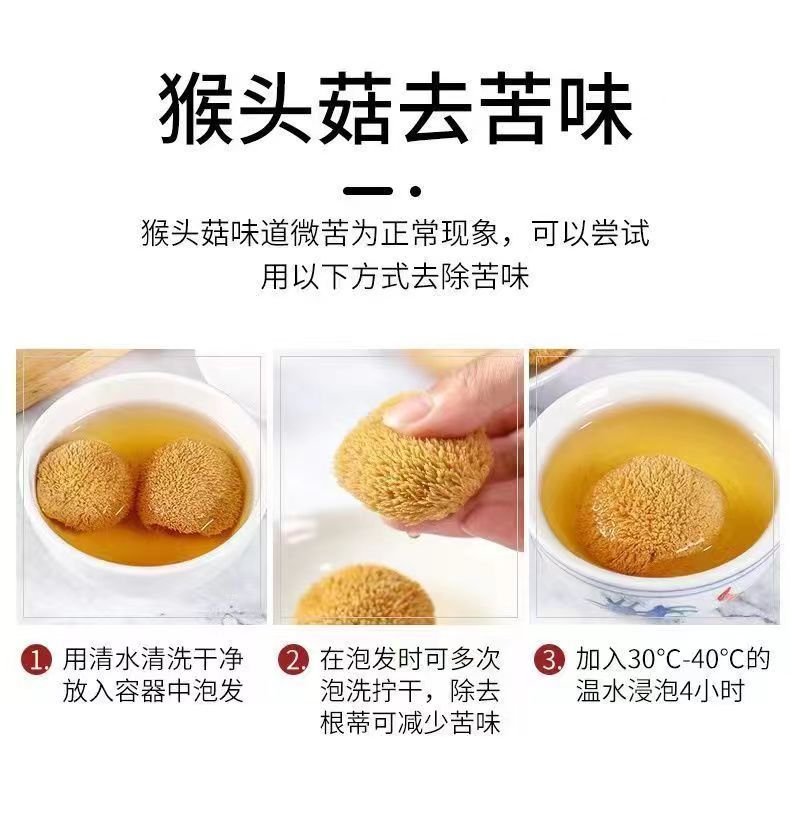 猴头菇去苦味

猴头菇味道微苦为正常现象，可以尝试用以下方式去除苦味

1. 用清水清洗干净放入容器中泡发

2. 在泡发时可多次泡洗拧干，除去根蒂可减少苦味

3. 加入30°C-40°C的温水浸泡4小时